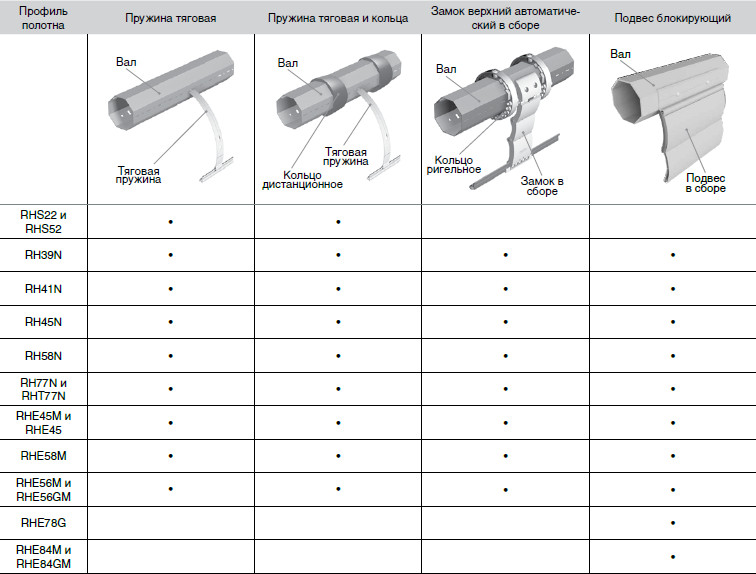 | Профиль полотна | Пружина тяговая | Пружина тяговая и кольца | Замок верхний автоматический в сборе | Подвес блокирующий |
|---|---|---|---|---|
| | Вал Тяговая пружина | Вал Тяговая пружина Кольцо дистанционное | Вал Кольцо ригельное Замок в сборе | Вал Подвес в сборе |
| RHS22 и RHS52 | • | • | | |
| RH39N | • | • | • | • |
| RH41N | • | • | • | • |
| RH45N | • | • | • | • |
| RH58N | • | • | • | • |
| RH77N и RHT77N | • | • | • | • |
| RHE45M и RHE45 | • | • | • | • |
| RHE58M | • | • | • | • |
| RHE56M и RHE56GM | • | • | • | • |
| RHE78G | | | | • |
| RHE84M и RHE84GM | | | | • |